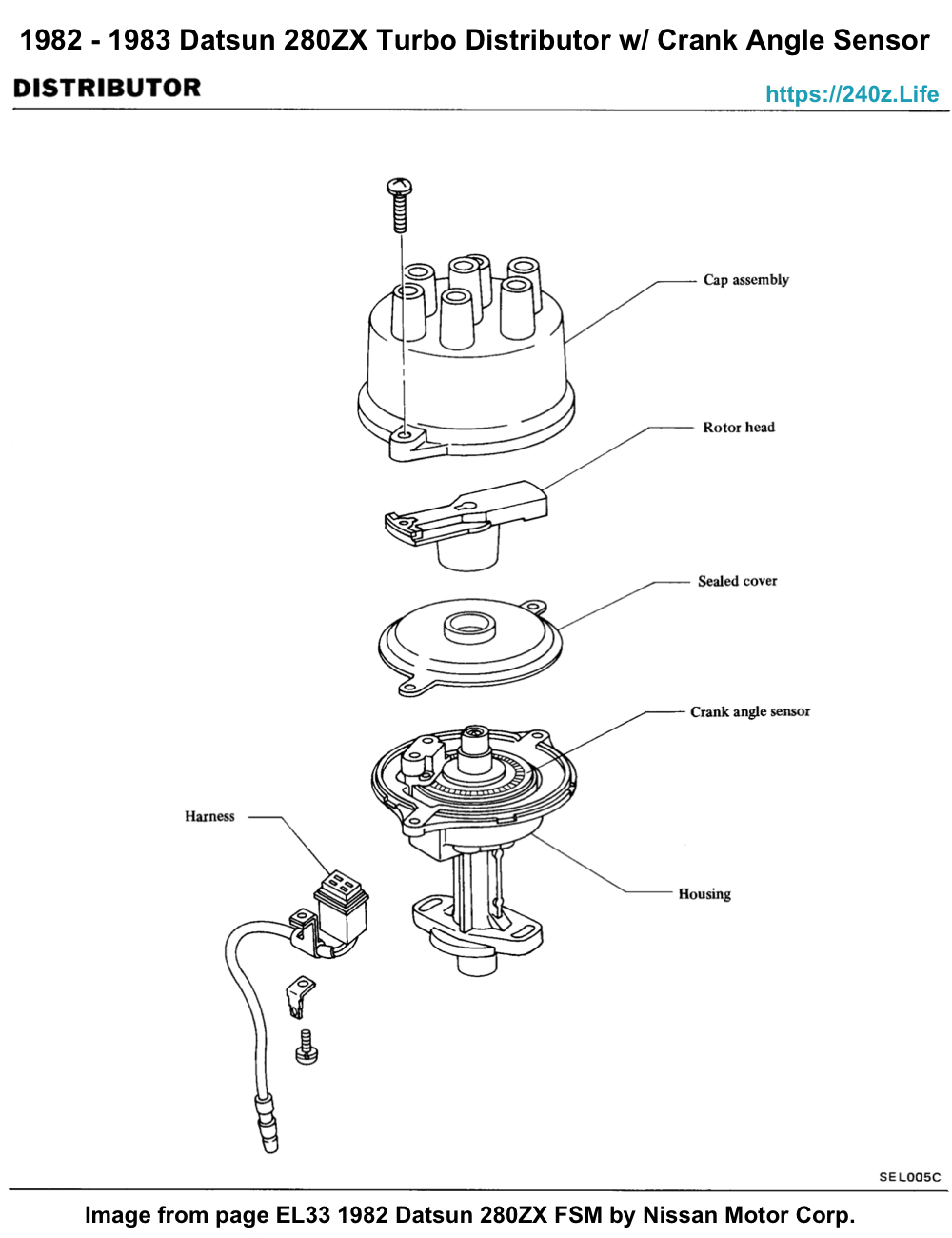 1982 - 1983 Datsun 280ZX Turbo Distributor w/ Crank Angle Sensor

DISTRIBUTOR

https://240z.Life

Cap assembly

Rotor head

Sealed cover

Crank angle sensor

Harness

Housing

SEL005C

Image from page EL33 1982 Datsun 280ZX FSM by Nissan Motor Corp.