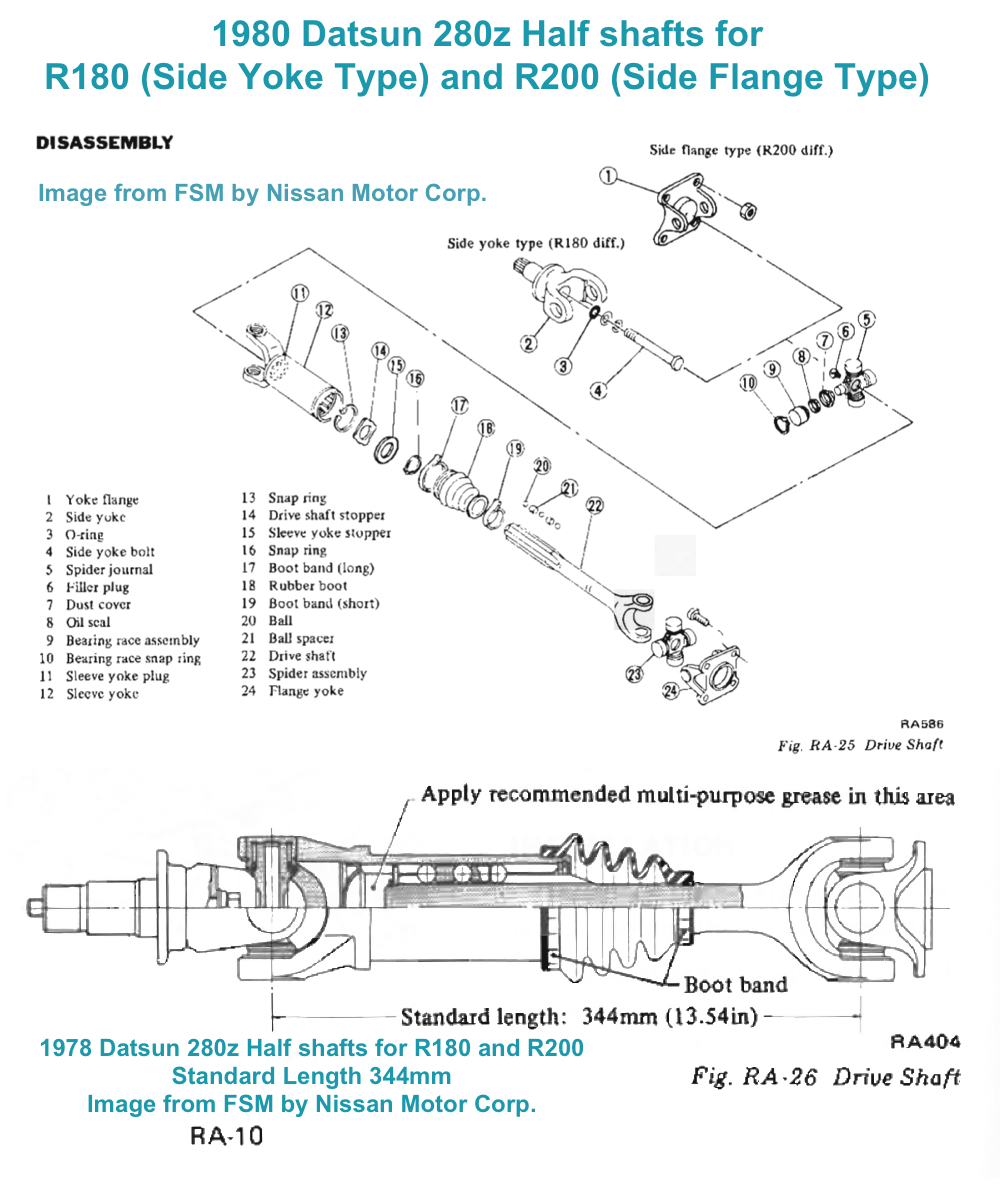 1980 Datsun 280z Half shafts for
R180 (Side Yoke Type) and R200 (Side Flange Type)

DISASSEMBLY

Image from FSM by Nissan Motor Corp.

Side flange type (R200 diff.)

Side yoke type (R180 diff.)

1 2 3 4 5 6 7 8 9 10 11 12 13 14 15 16 17 18 19 20 21 22 23 24

1 Yoke flange
2 Side yoke
3 O-ring
4 Side yoke bolt
5 Spider journal
6 Filler plug
7 Dust cover
8 Oil seal
9 Bearing race assembly
10 Bearing race snap ring
11 Sleeve yoke plug
12 Sleeve yoke

13 Snap ring
14 Drive shaft stopper
15 Sleeve yoke stopper
16 Snap ring
17 Boot band (long)
18 Rubber boot
19 Boot band (short)
20 Ball
21 Ball spacer
22 Drive shaft
23 Spider assembly
24 Flange yoke

RA586
Fig. RA-25 Drive Shaft

Apply recommended multi-purpose grease in this area

Boot band

Standard length: 344mm (13.54in)

RA404
Fig. RA-26 Drive Shaft

1978 Datsun 280z Half shafts for R180 and R200
Standard Length 344mm
Image from FSM by Nissan Motor Corp.

RA-10